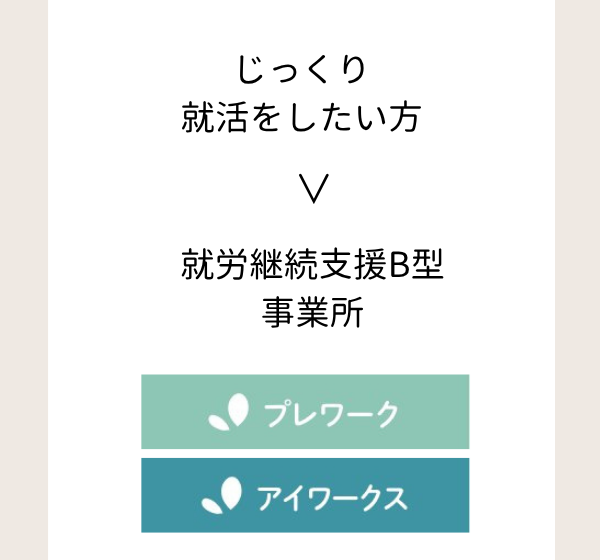 じっくり
就活をしたい方

∨

就労継続支援B型
事業所

プレワーク

アイワークス